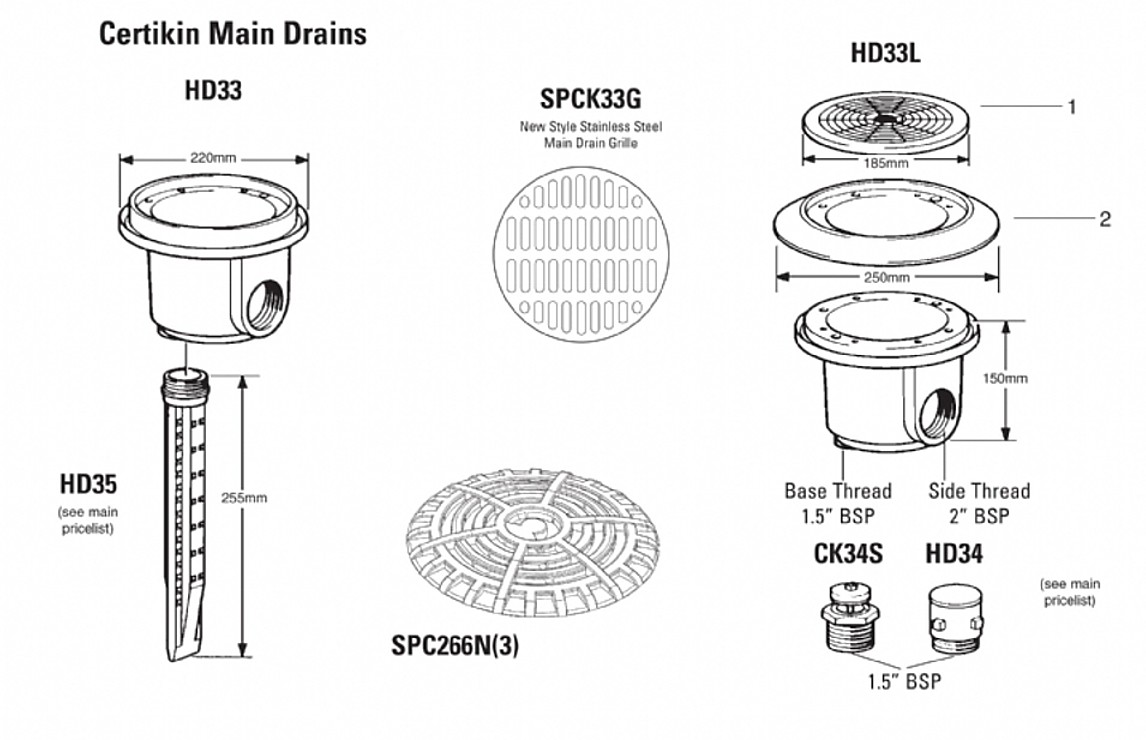 Certikin Main Drains

HD33

220mm

HD35
(see main pricelist)

255mm

SPCK33G
New Style Stainless Steel Main Drain Grille

SPC266N(3)

HD33L

1

185mm

2

250mm

150mm

Base Thread 1.5" BSP

Side Thread 2" BSP

CK34S

HD34

(see main pricelist)

1.5" BSP